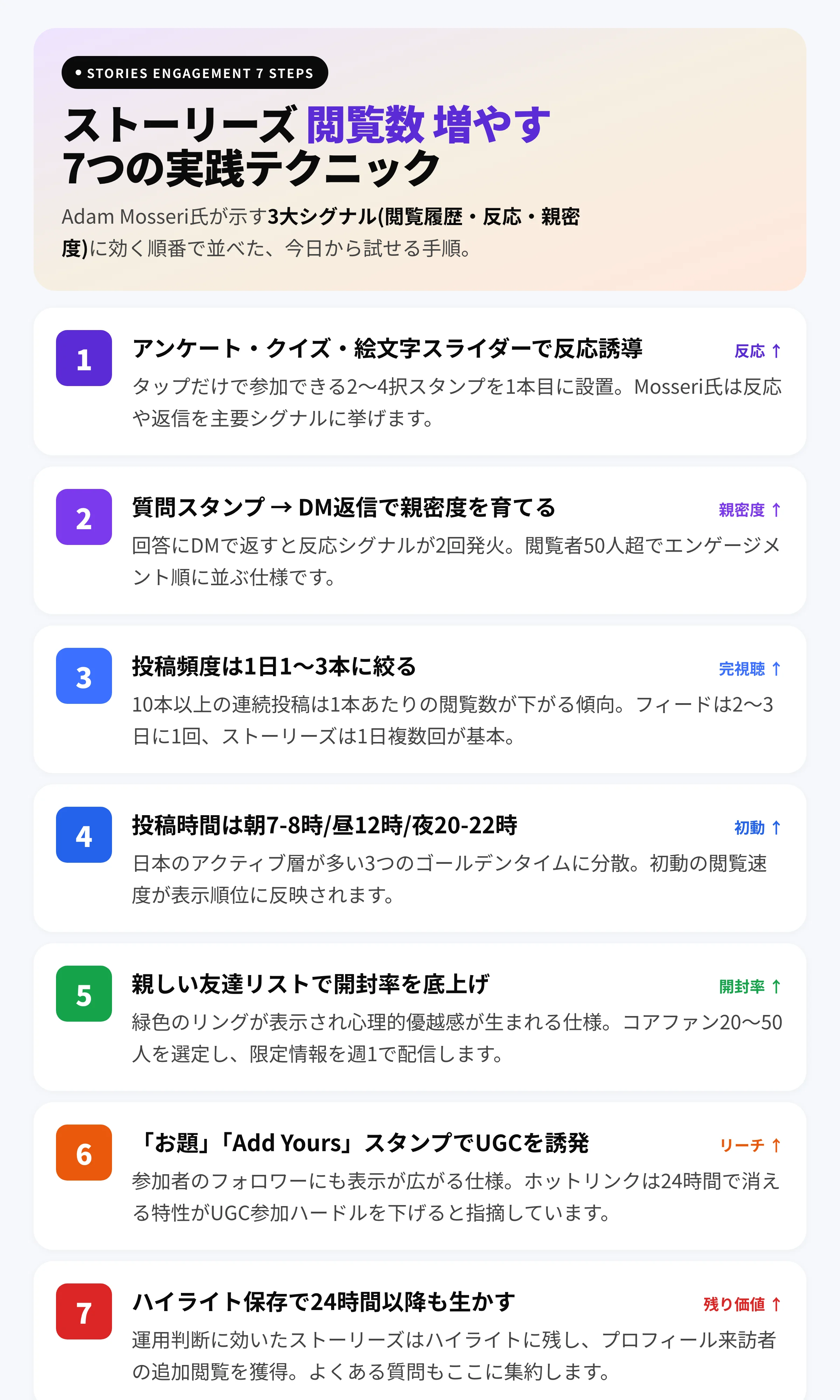 • STORIES ENGAGEMENT 7 STEPS

ストーリーズ 閲覧数 増やす
7つの実践テクニック

Adam Mosseri氏が示す3大シグナル(閲覧履歴・反応・親密度)に効く順番で並べた、今日から試せる手順。

1
アンケート・クイズ・絵文字スライダーで反応誘導
反応 ↑
タップだけで参加できる2〜4択スタンプを1本目に設置。Mosseri氏は反応や返信を主要シグナルに挙げます。

2
質問スタンプ → DM返信で親密度を育てる
親密度 ↑
回答にDMで返すと反応シグナルが2回発火。閲覧者50人超でエンゲージメント順に並ぶ仕様です。

3
投稿頻度は1日1〜3本に絞る
完視聴 ↑
10本以上の連続投稿は1本あたりの閲覧数が下がる傾向。フィードは2〜3日に1回、ストーリーズは1日複数回が基本。

4
投稿時間は朝7-8時/昼12時/夜20-22時
初動 ↑
日本のアクティブ層が多い3つのゴールデンタイムに分散。初動の閲覧速度が表示順位に反映されます。

5
親しい友達リストで開封率を底上げ
開封率 ↑
緑色のリングが表示され心理的優越感が生まれる仕様。コアファン20〜50人を選定し、限定情報を週1で配信します。

6
「お題」「Add Yours」スタンプでUGCを誘発
リーチ ↑
参加者のフォロワーにも表示が広がる仕様。ホットリンクは24時間で消える特性がUGC参加ハードルを下げると指摘しています。

7
ハイライト保存で24時間以降も生かす
残り価値 ↑
運用判断に効いたストーリーズはハイライトに残し、プロフィール来訪者の追加閲覧を獲得。よくある質問もここに集約します。